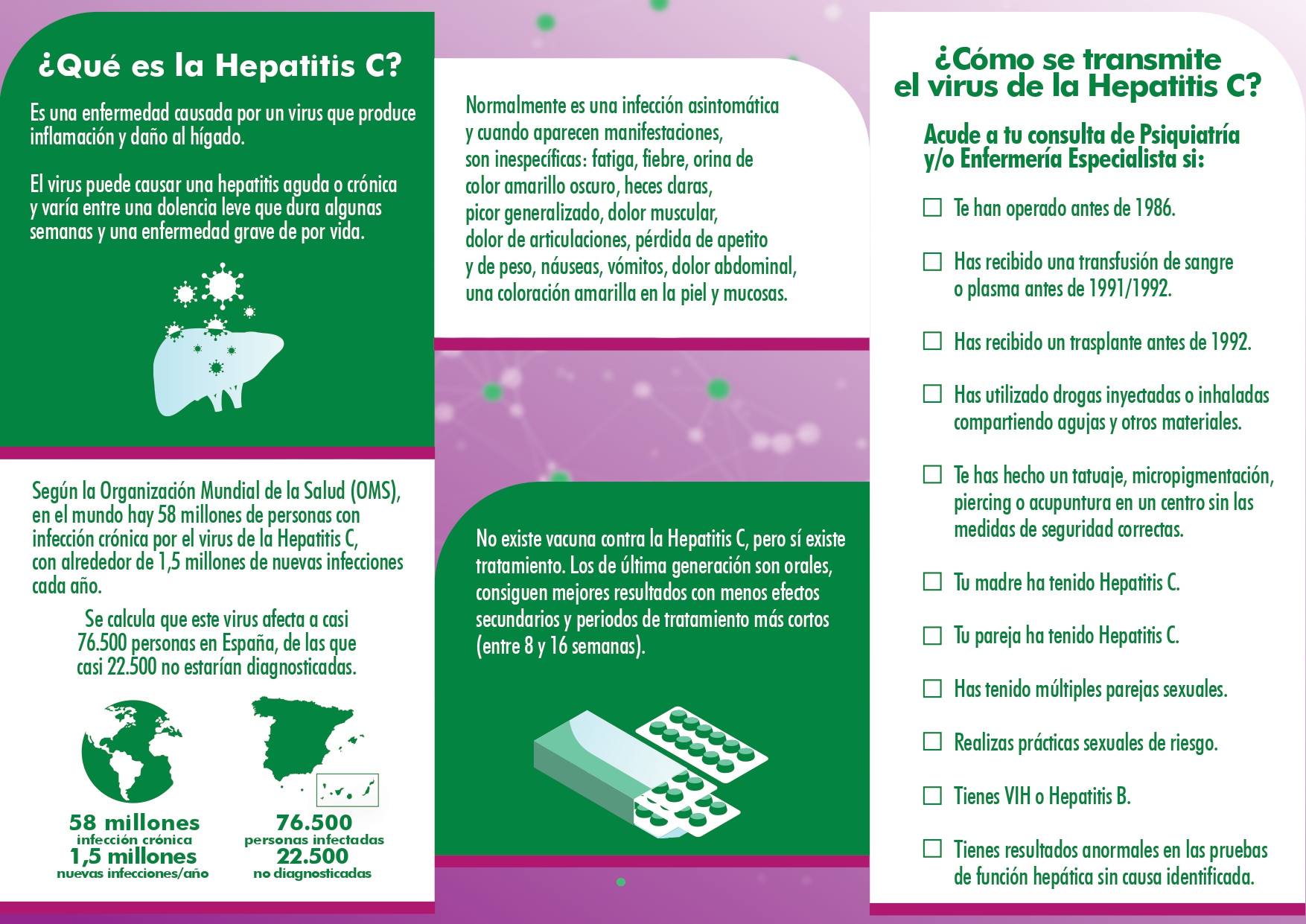 ¿Qué es la Hepatitis C?

Es una enfermedad causada por un virus que produce inflamación y daño al hígado.

El virus puede causar una hepatitis aguda o crónica y varía entre una dolencia leve que dura algunas semanas y una enfermedad grave de por vida.

Según la Organización Mundial de la Salud (OMS), en el mundo hay 58 millones de personas con infección crónica por el virus de la Hepatitis C, con alrededor de 1,5 millones de nuevas infecciones cada año.

Se calcula que este virus afecta a casi 76.500 personas en España, de las que casi 22.500 no estarían diagnosticadas.

58 millones
infección crónica
1,5 millones
nuevas infecciones/año

76.500
personas infectadas
22.500
no diagnosticadas

Normalmente es una infección asintomática y cuando aparecen manifestaciones, son inespecíficas: fatiga, fiebre, orina de color amarillo oscuro, heces claras, picor generalizado, dolor muscular, dolor de articulaciones, pérdida de apetito y de peso, náuseas, vómitos, dolor abdominal, una coloración amarilla en la piel y mucosas.

No existe vacuna contra la Hepatitis C, pero sí existe tratamiento. Los de última generación son orales, consiguen mejores resultados con menos efectos secundarios y periodos de tratamiento más cortos (entre 8 y 16 semanas).

¿Cómo se transmite el virus de la Hepatitis C?

Acude a tu consulta de Psiquiatría y/o Enfermería Especialista si:

☐ Te han operado antes de 1986.

☐ Has recibido una transfusión de sangre o plasma antes de 1991/1992.

☐ Has recibido un trasplante antes de 1992.

☐ Has utilizado drogas inyectadas o inhaladas compartiendo agujas y otros materiales.

☐ Te has hecho un tatuaje, micropigmentación, piercing o acupuntura en un centro sin las medidas de seguridad correctas.

☐ Tu madre ha tenido Hepatitis C.

☐ Tu pareja ha tenido Hepatitis C.

☐ Has tenido múltiples parejas sexuales.

☐ Realizas prácticas sexuales de riesgo.

☐ Tienes VIH o Hepatitis B.

☐ Tienes resultados anormales en las pruebas de función hepática sin causa identificada.